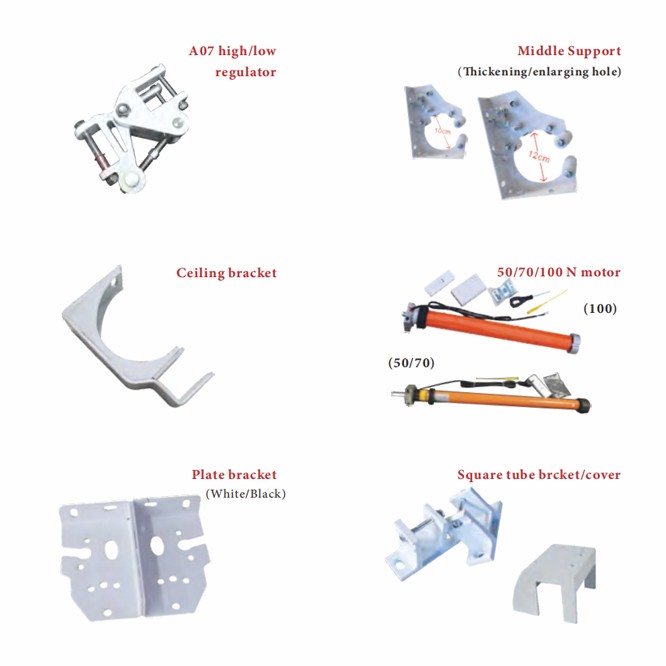 A07 high/low regulator

Middle Support
(Thickening/enlarging hole)

10cm

12cm

Ceiling bracket

50/70/100 N motor

(100)

(50/70)

Plate bracket
(White/Black)

Square tube brcket/cover