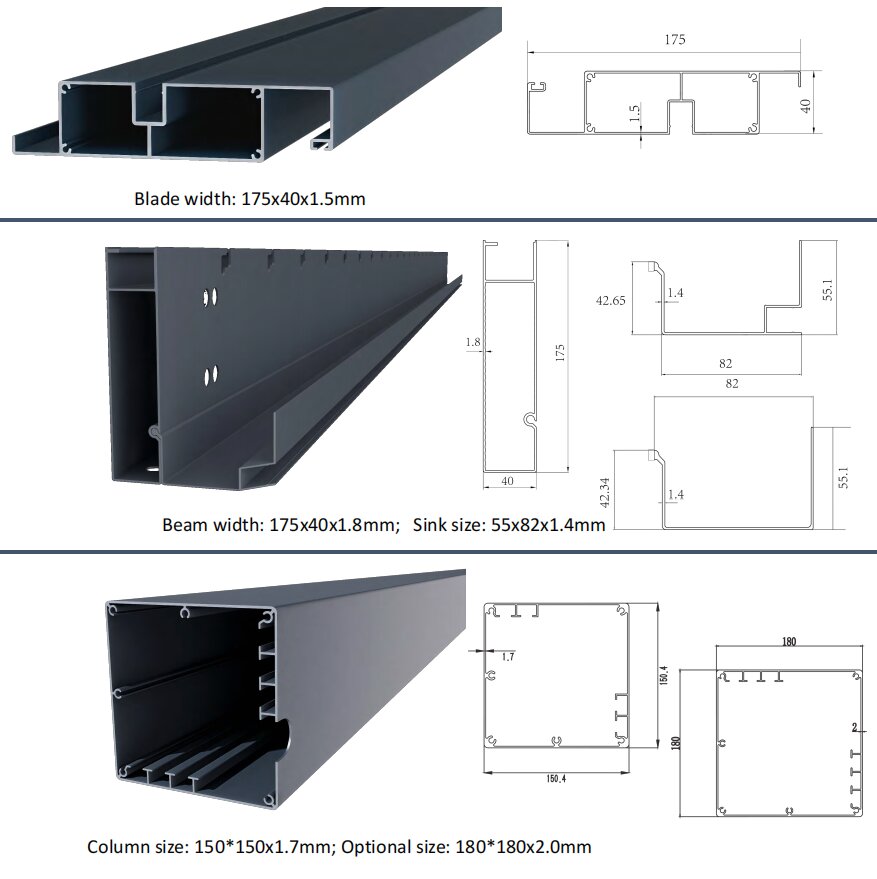 175

1.5

40

Blade width: 175x40x1.5mm

1.8

175

40

42.65

1.4

55.1

82

82

42.34

1.4

55.1

Beam width: 175x40x1.8mm; Sink size: 55x82x1.4mm

1.7

150.4

150.4

180

180

2

Column size: 150*150x1.7mm; Optional size: 180*180x2.0mm